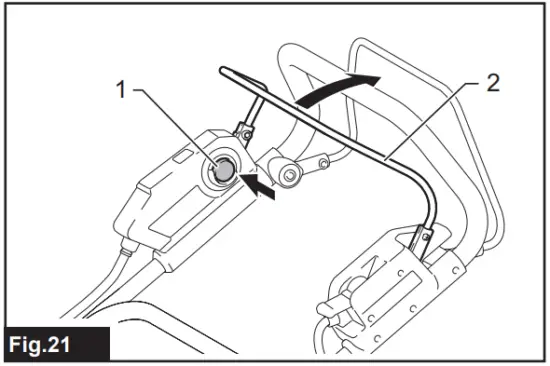 1
2
Fig.21