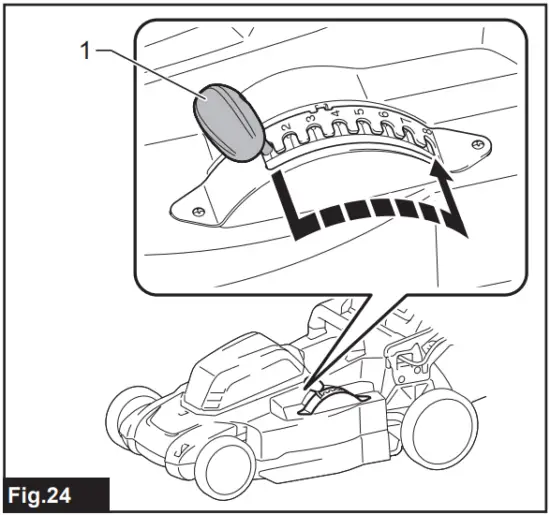 1

2 3 4 5 6 7 8

Fig.24