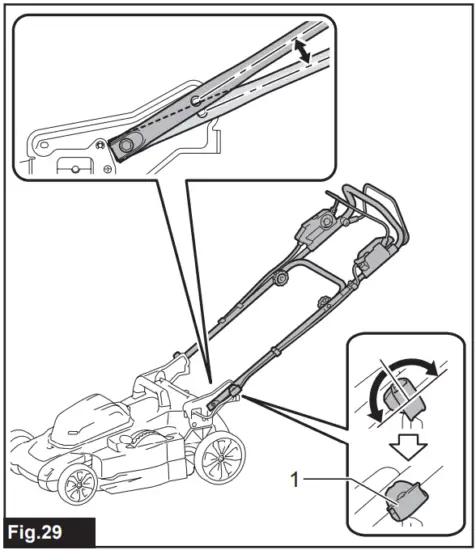 1

Fig.29