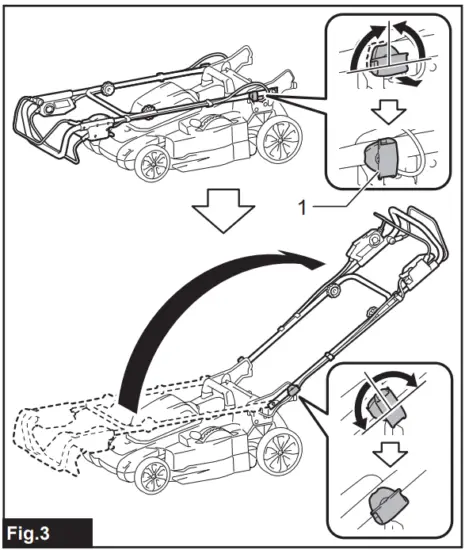 1

Fig.3