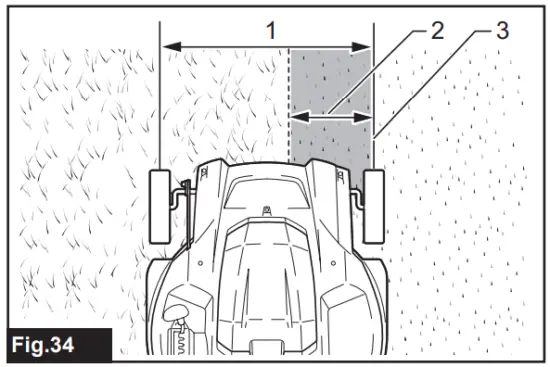 1
2
3
Fig.34