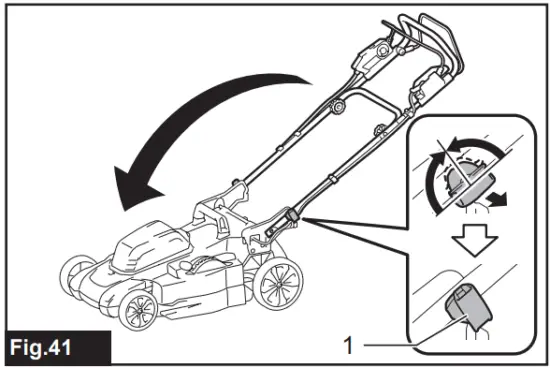 1

Fig.41