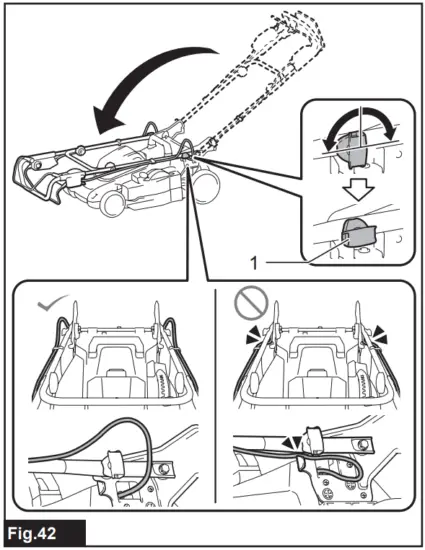 1

Fig.42