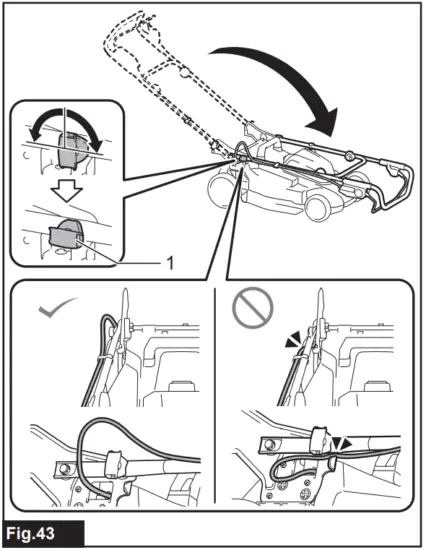 1

Fig.43