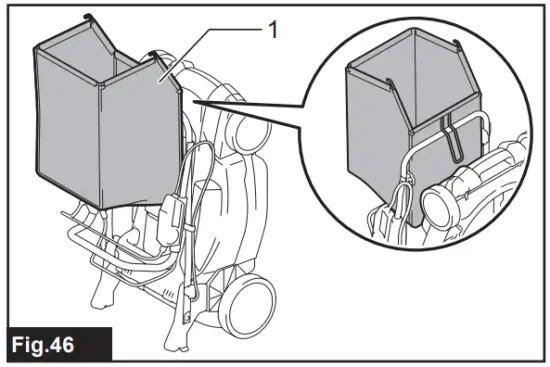 1

Fig.46