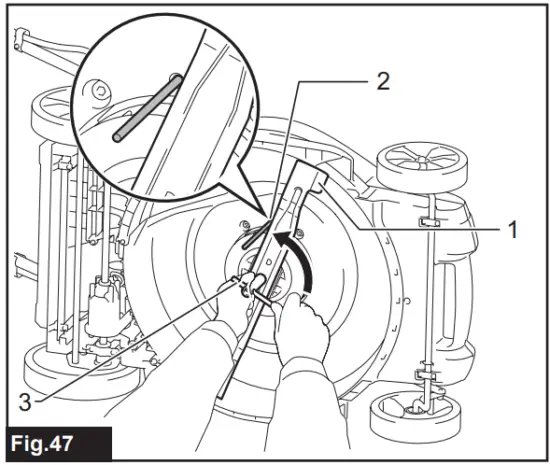 2
1
3
Fig.47