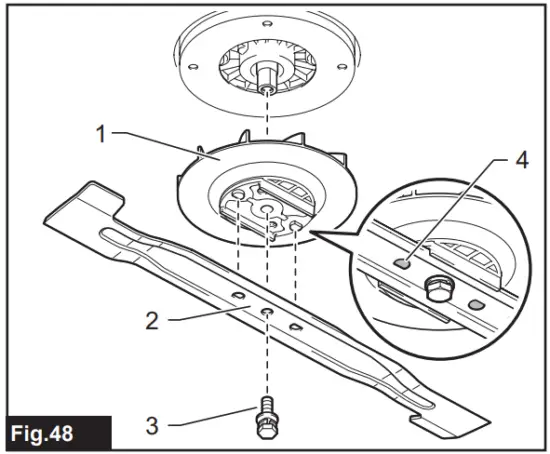 1
4
2
3
Fig.48