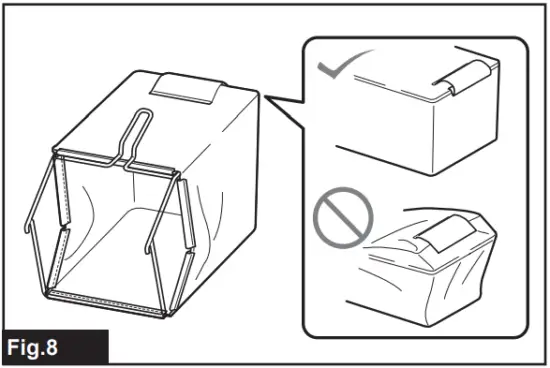 Fig.8