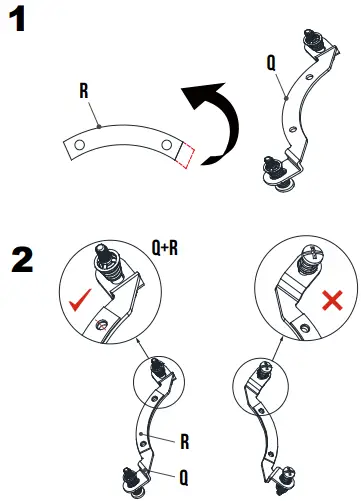 1

R

Q

2

Q+R

R

Q