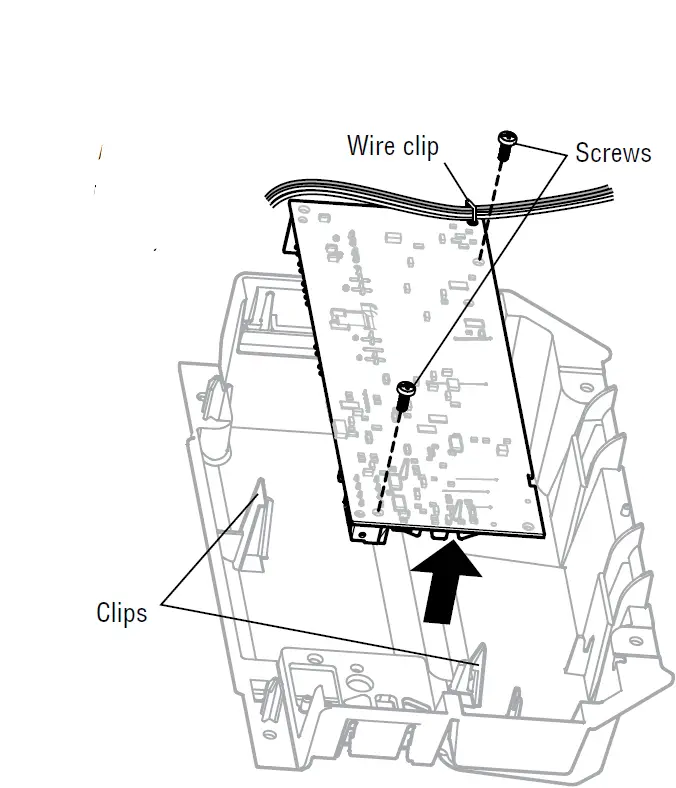 Wire clip

Screws

Clips