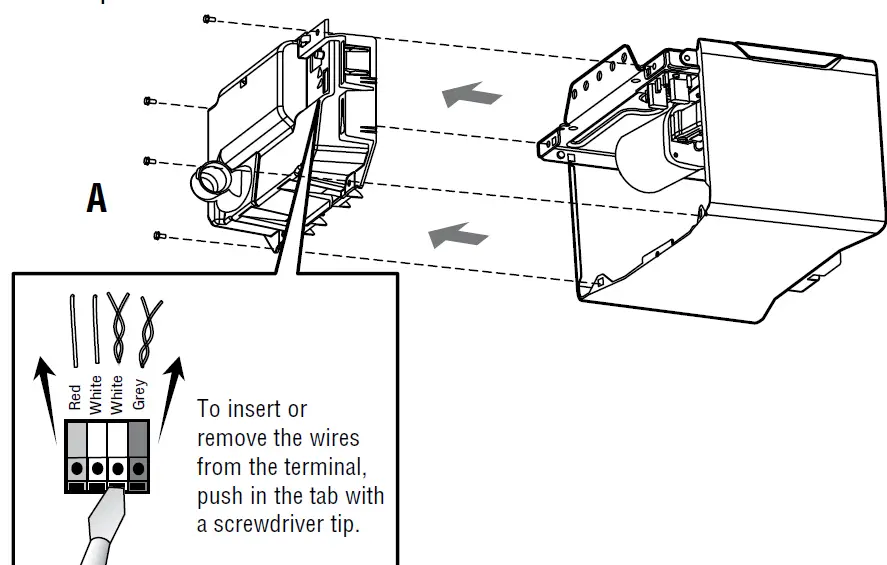 A

Red
White
White
Grey

To insert or remove the wires from the terminal, push in the tab with a screwdriver tip.