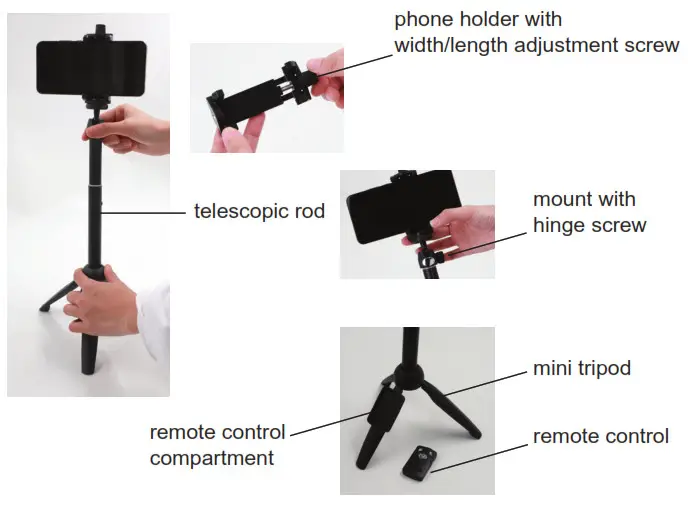 phone holder with width/length adjustment screw

telescopic rod

mount with hinge screw

mini tripod

remote control compartment

remote control