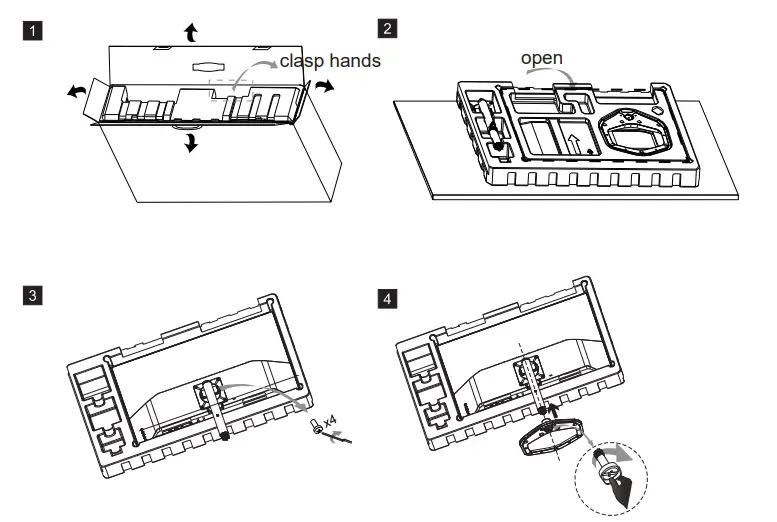 1

clasp hands

2

open

3

x4

4