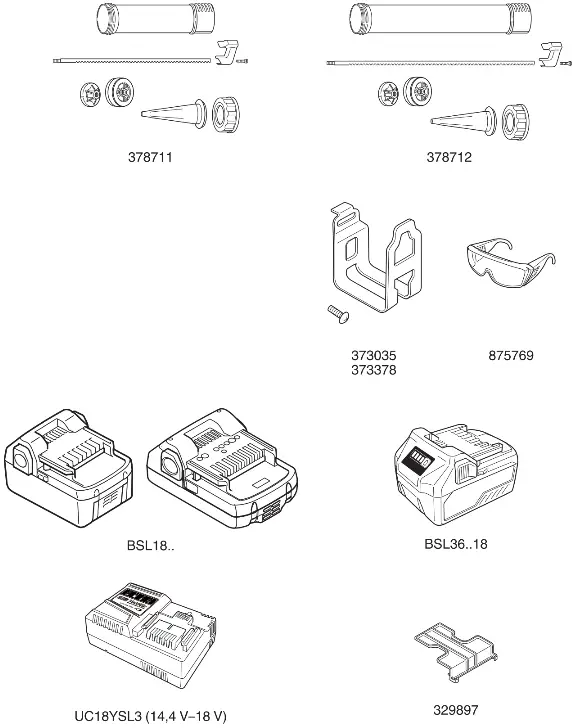 378711

378712

373035
373378

875769

BSL18..

BSL36..18

UC18YSL3 (14,4 V–18 V)

329897