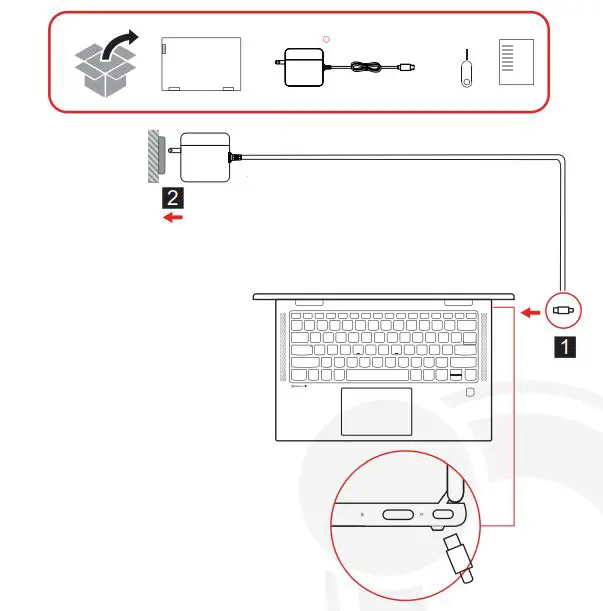 2

1