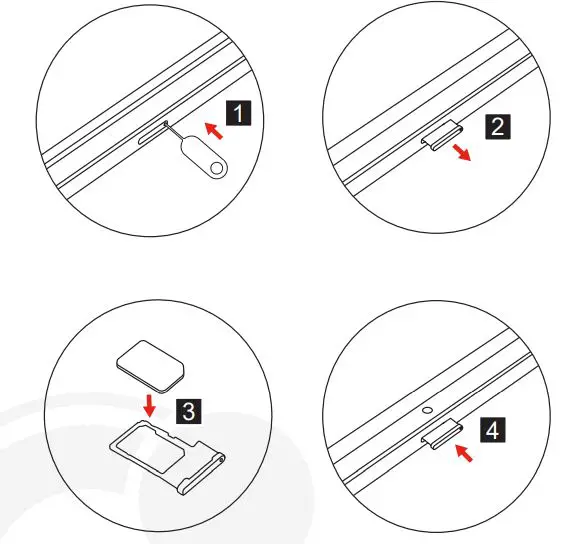 1
2
3
4