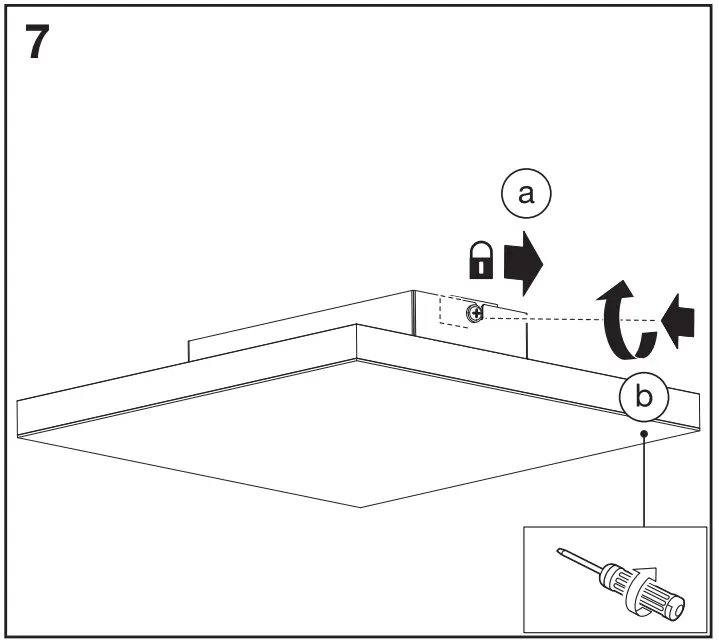 7

a

b