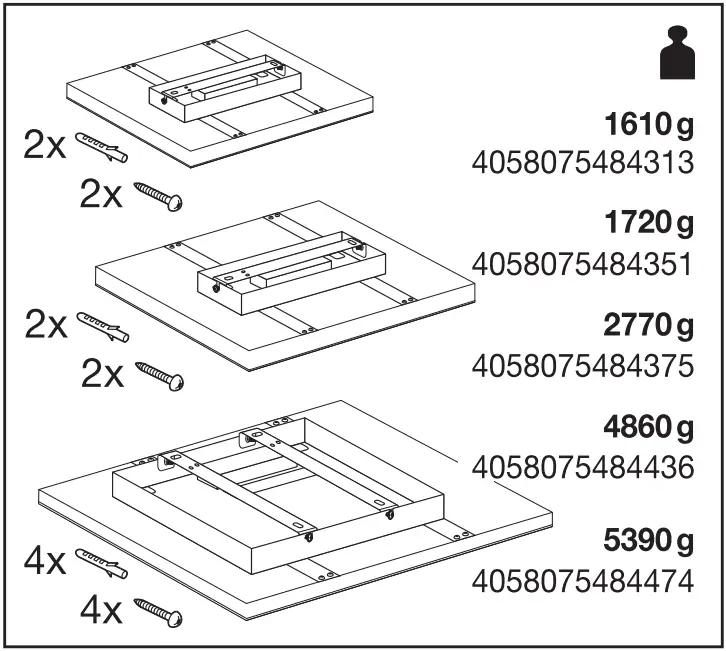 2x

2x

2x

2x

4x

4x

1610 g
4058075484313

1720 g
4058075484351

2770 g
4058075484375

4860 g
4058075484436

5390 g
4058075484474