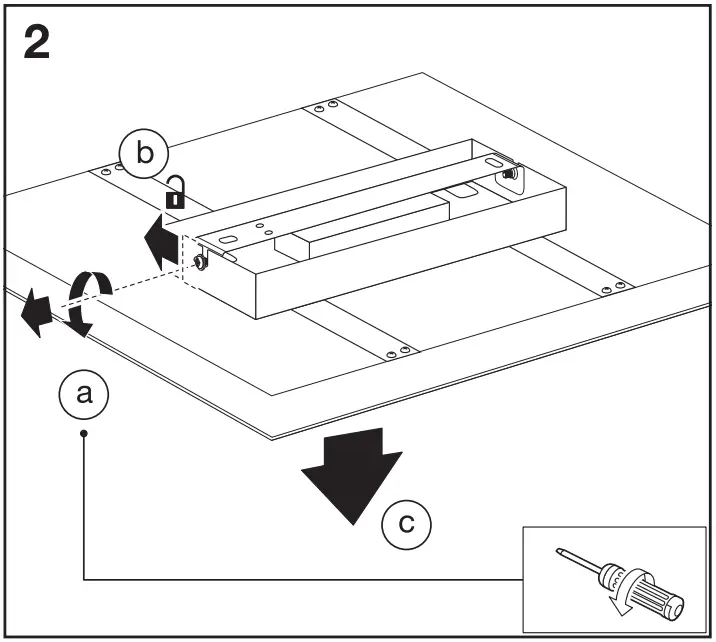 2

b

a

c