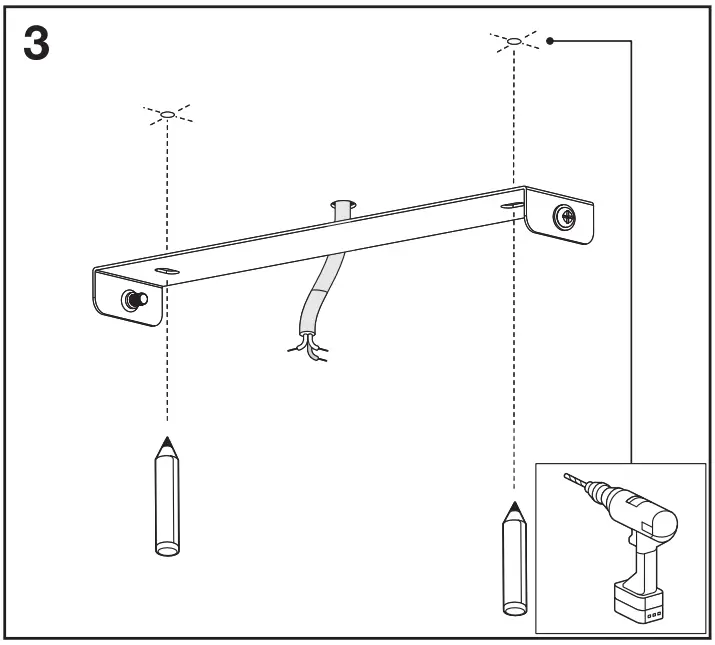 3