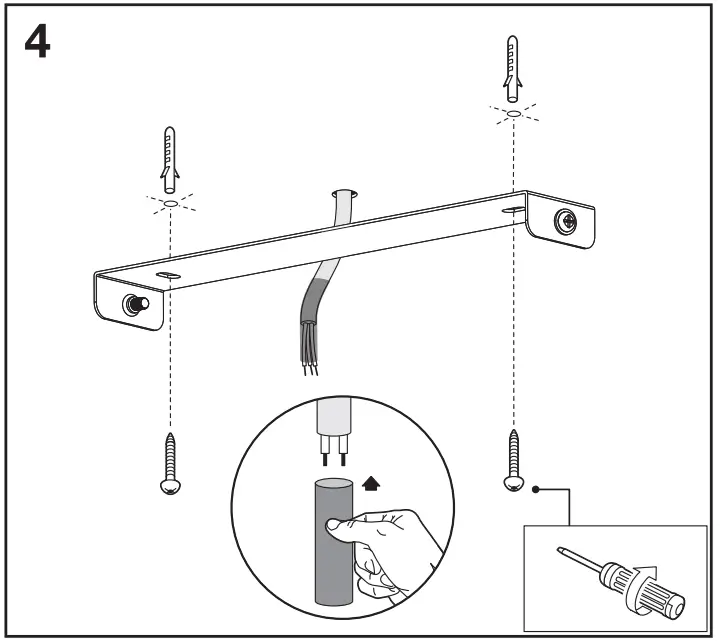 4