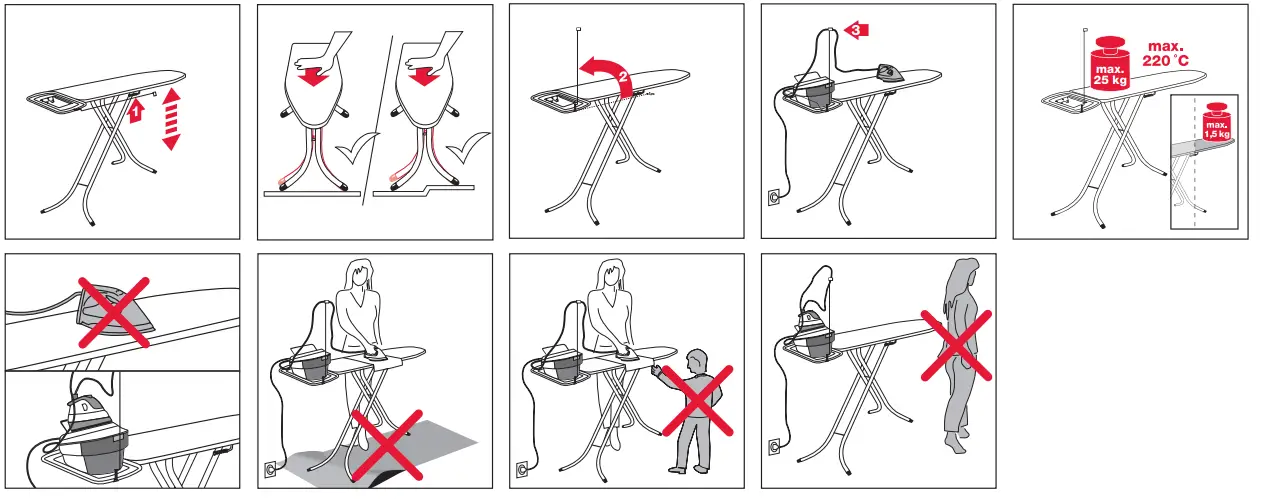 1

2

3

max. 25 kg

max. 220 °C

max. 1,5 kg