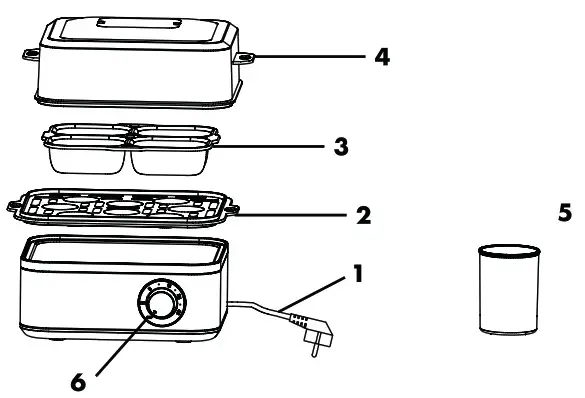 4
3
2
5
1
6