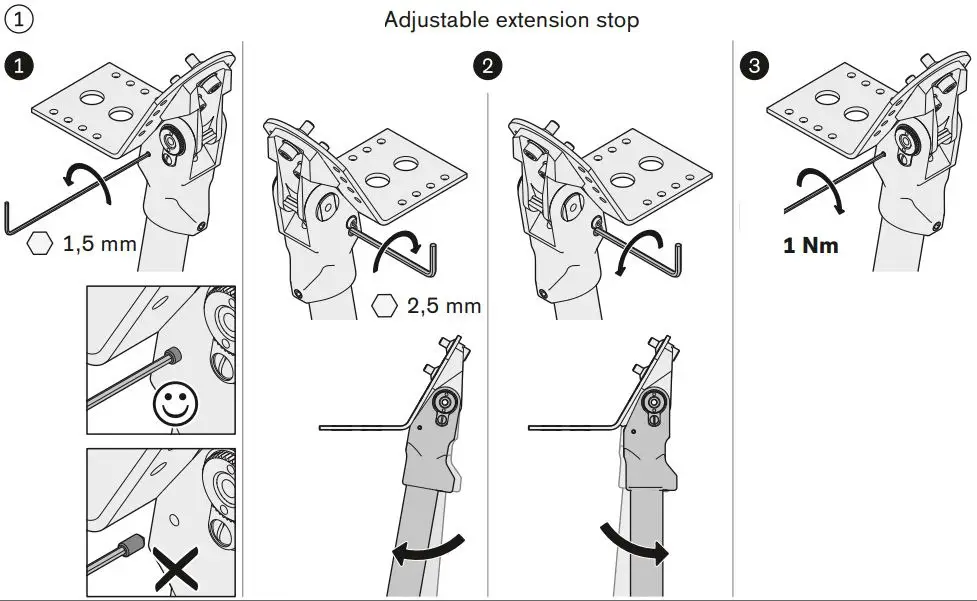 ① Adjustable extension stop

1

1,5 mm

2

2,5 mm

3

1 Nm