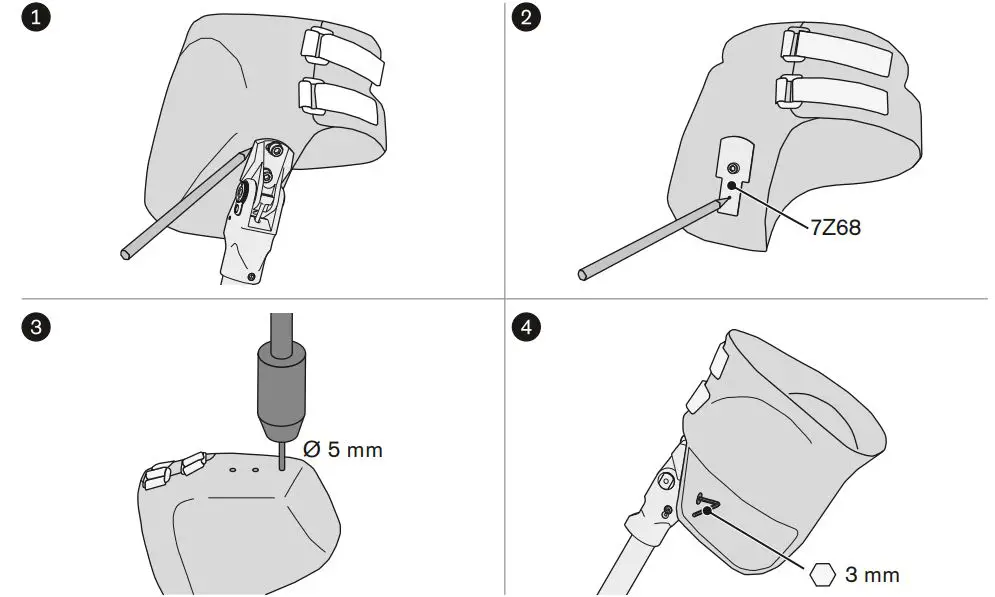 1

2

7Z68

3

Ø 5 mm

4

3 mm