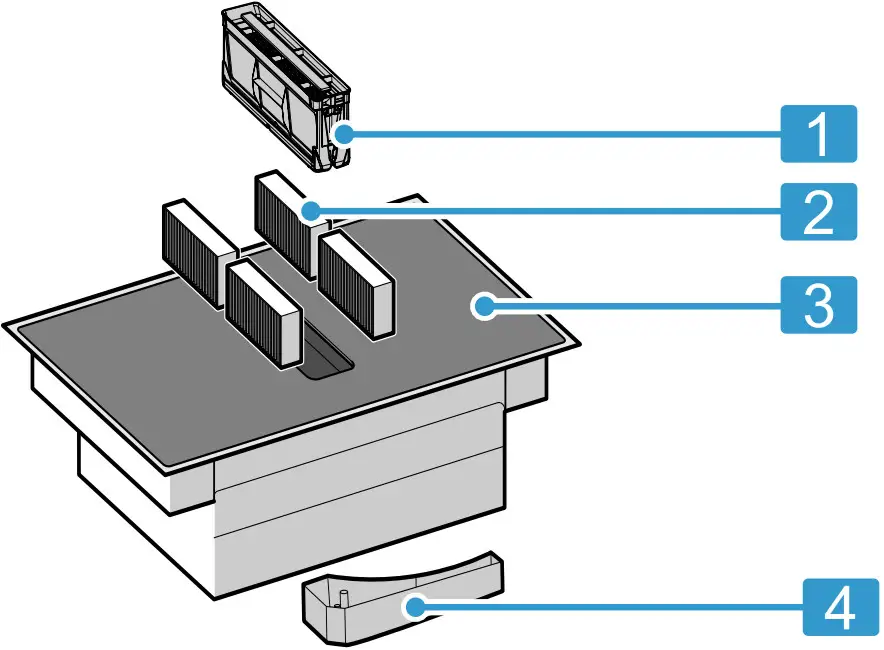 1
2
3
4