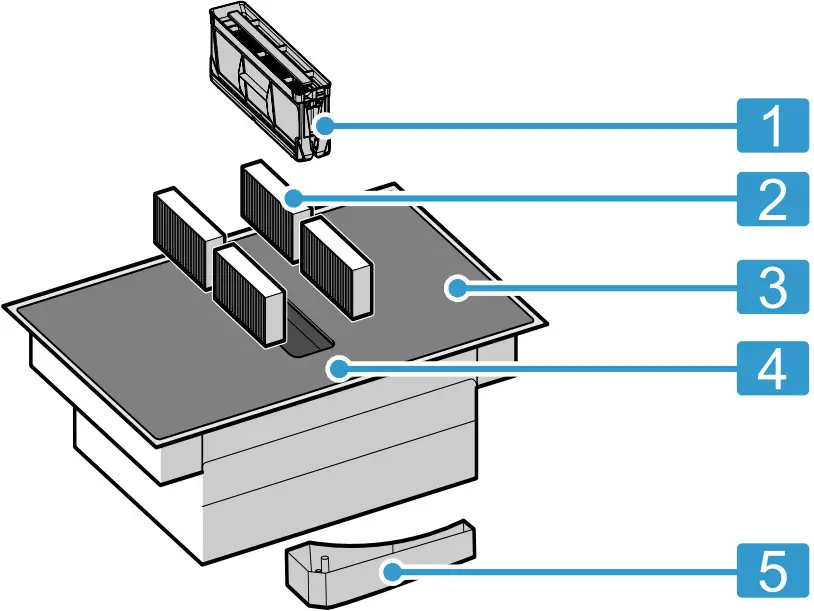 1
2
3
4
5