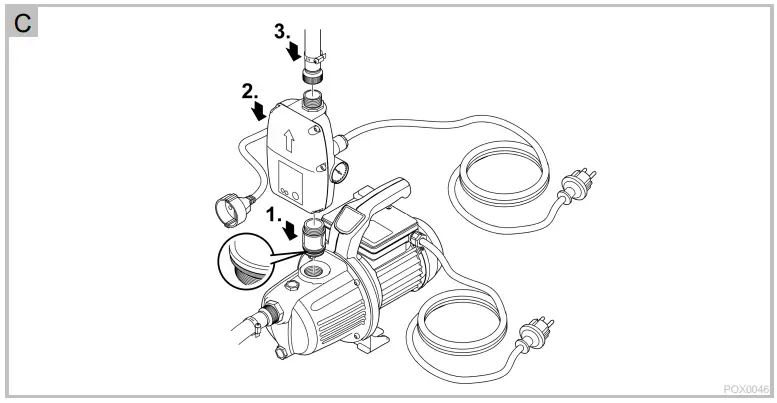 C

3.

2.

1.

POX0046