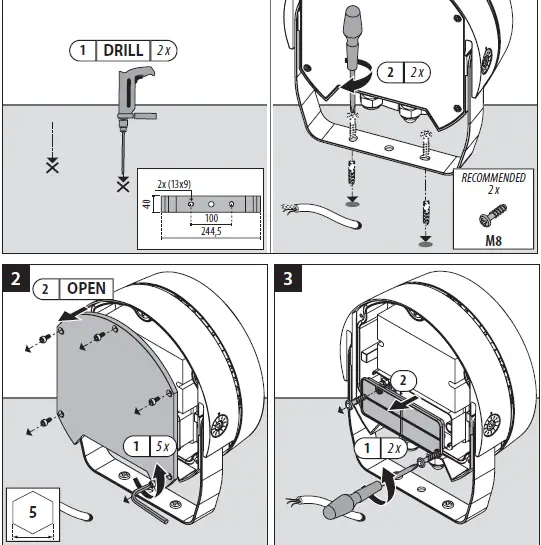 1 DRILL 2x

2x (13x9)

40

100

244,5

2 2x

RECOMMENDED 2x

M8

2

2 OPEN

1 5x

5

3

2

1 2x