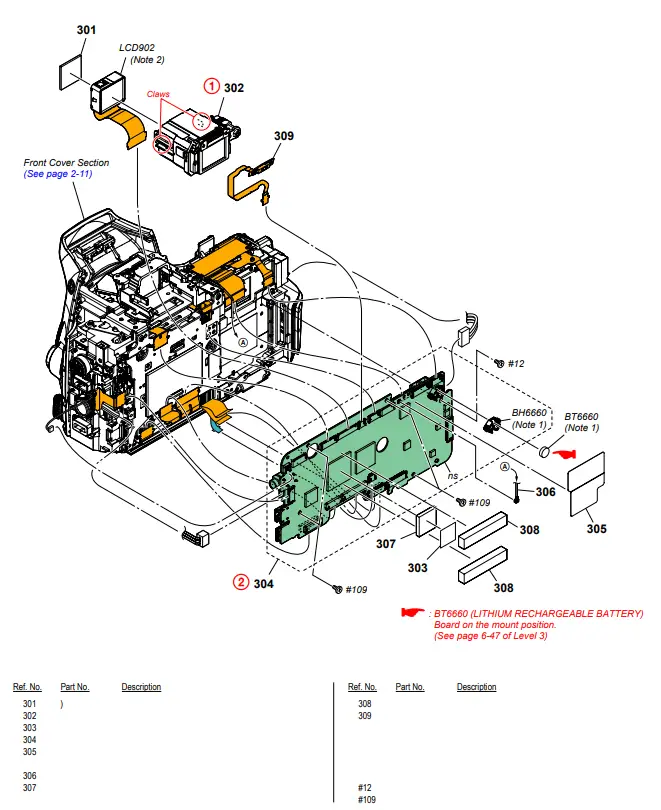 301
LCD902
(Note 2)
Claws
① 302
309
Front Cover Section
(See page 2-11)
Ⓐ
#12
BH6660
(Note 1)
BT6660
(Note 1)
ns
Ⓐ
306
#109
305
308
307
303
308
② 304
#109
: BT6660 (LITHIUM RECHARGEABLE BATTERY)
Board on the mount position.
(See page 6-47 of Level 3)

| Ref. No. | Part No. | Description |
|---|---|---|
| 301 | ) | |
| 302 | | |
| 303 | | |
| 304 | | |
| 305 | | |
| 306 | | |
| 307 | | |

| Ref. No. | Part No. | Description |
|---|---|---|
| 308 | | |
| 309 | | |
| #12 | | |
| #109 | | |