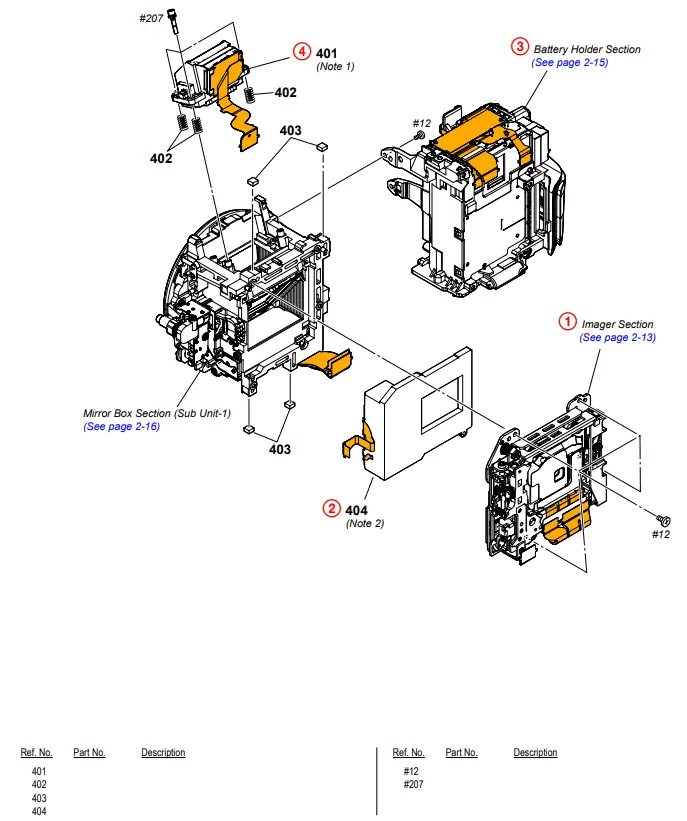 #207

4 401
(Note 1)

402

402

403

3 Battery Holder Section
(See page 2-15)

#12

1 Imager Section
(See page 2-13)

Mirror Box Section (Sub Unit-1)
(See page 2-16)

403

2 404
(Note 2)

#12

| Ref. No. | Part No. | Description |
|---|---|---|
| 401 | | |
| 402 | | |
| 403 | | |
| 404 | | |

| Ref. No. | Part No. | Description |
|---|---|---|
| #12 | | |
| #207 | | |