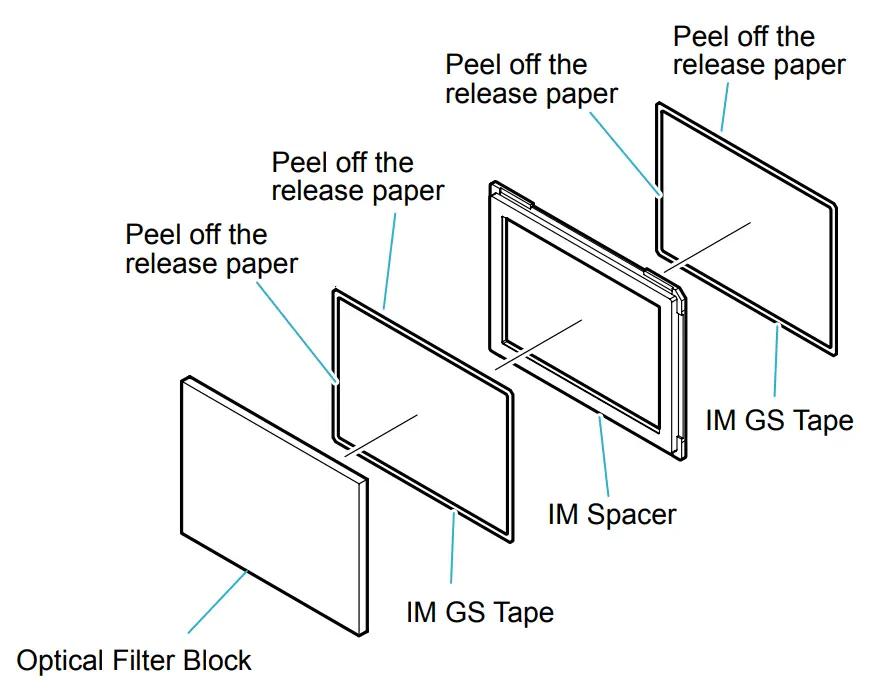 Peel off the release paper

Peel off the release paper

Peel off the release paper

Peel off the release paper

IM GS Tape

IM Spacer

IM GS Tape

Optical Filter Block