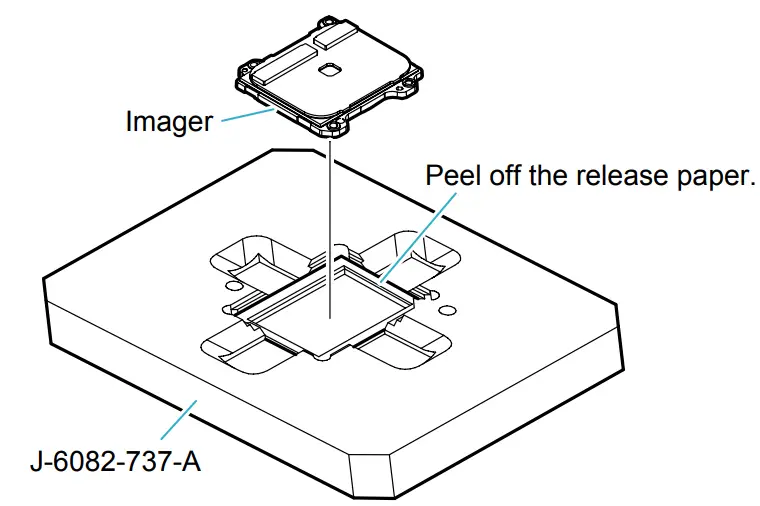 Imager

Peel off the release paper.

J-6082-737-A