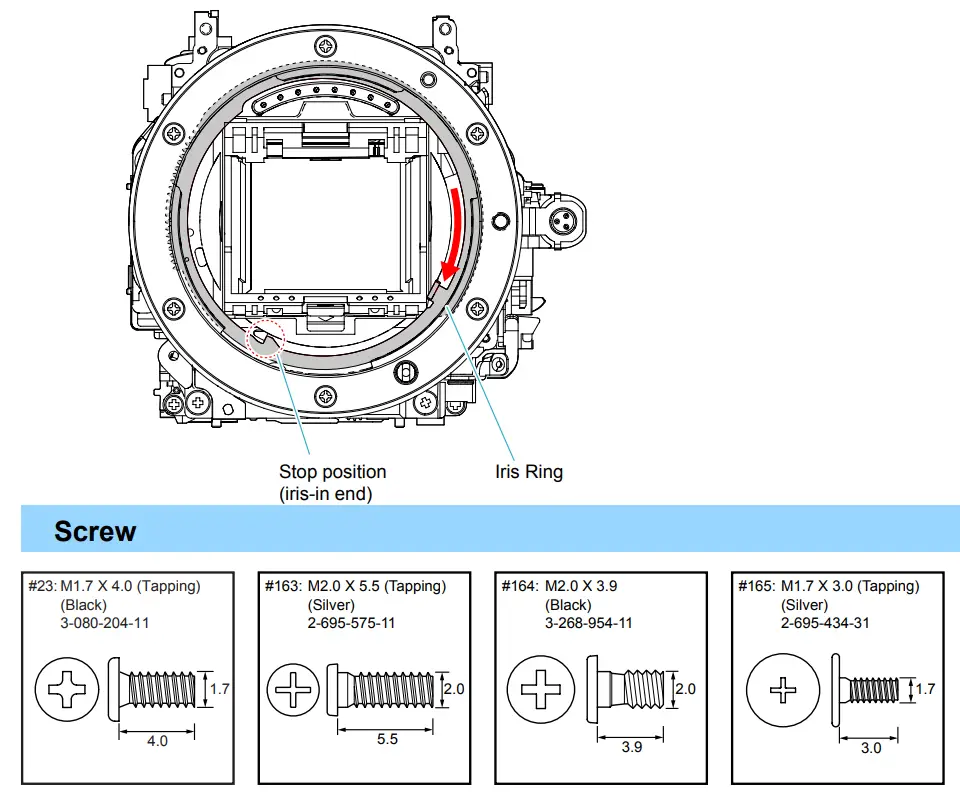 Stop position
(iris-in end)

Iris Ring

Screw

#23: M1.7 X 4.0 (Tapping)
(Black)
3-080-204-11

1.7

4.0

#163: M2.0 X 5.5 (Tapping)
(Silver)
2-695-575-11

2.0

5.5

#164: M2.0 X 3.9
(Black)
3-268-954-11

2.0

3.9

#165: M1.7 X 3.0 (Tapping)
(Silver)
2-695-434-31

1.7

3.0