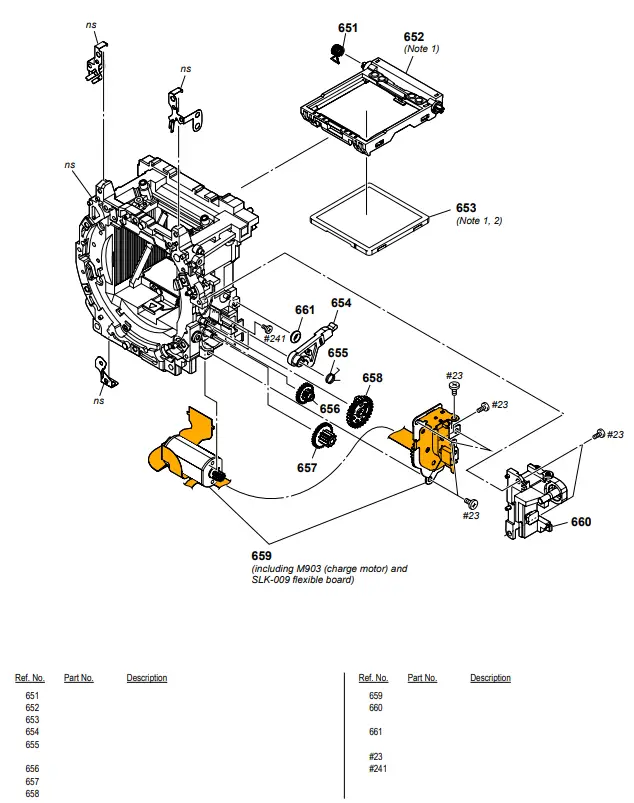 ns
ns
ns
ns
651
652
(Note 1)
653
(Note 1, 2)
661
654
#241
655
658
656
657
#23
#23
#23
#23
660
659
(including M903 (charge motor) and SLK-009 flexible board)

| Ref. No. | Part No. | Description |
|---|---|---|
| 651 | | |
| 652 | | |
| 653 | | |
| 654 | | |
| 655 | | |
| 656 | | |
| 657 | | |
| 658 | | |

| Ref. No. | Part No. | Description |
|---|---|---|
| 659 | | |
| 660 | | |
| 661 | | |
| #23 | | |
| #241 | | |