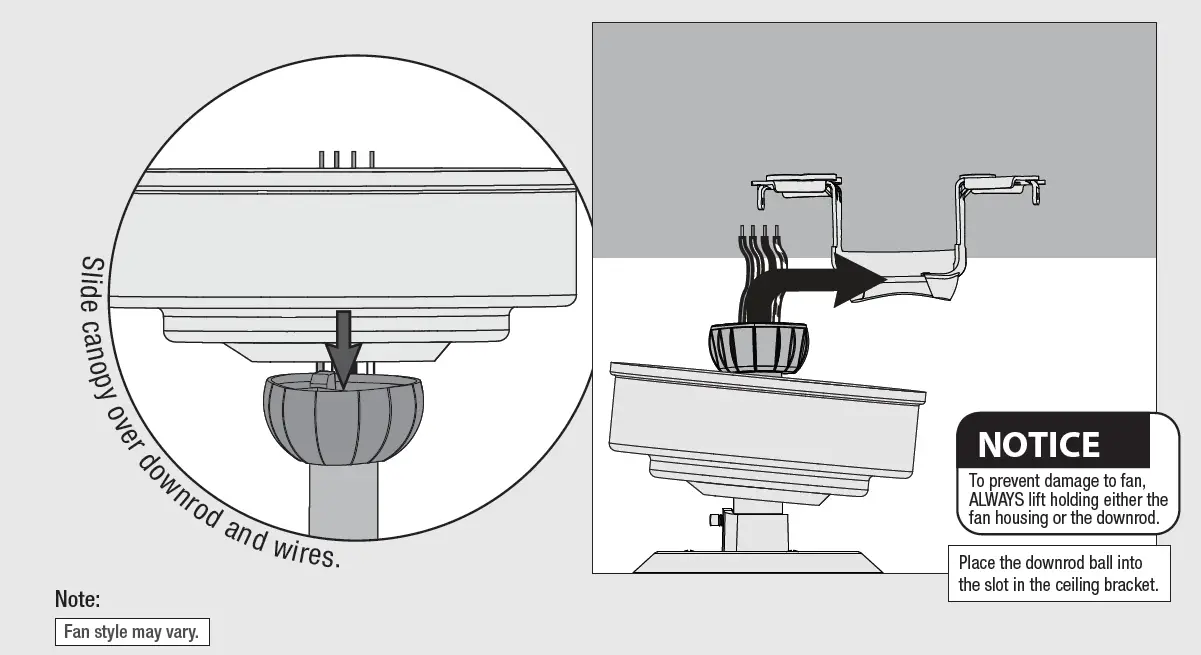 Slide canopy over downrod and wires.

Note:
Fan style may vary.

NOTICE
To prevent damage to fan, ALWAYS lift holding either the fan housing or the downrod.

Place the downrod ball into the slot in the ceiling bracket.