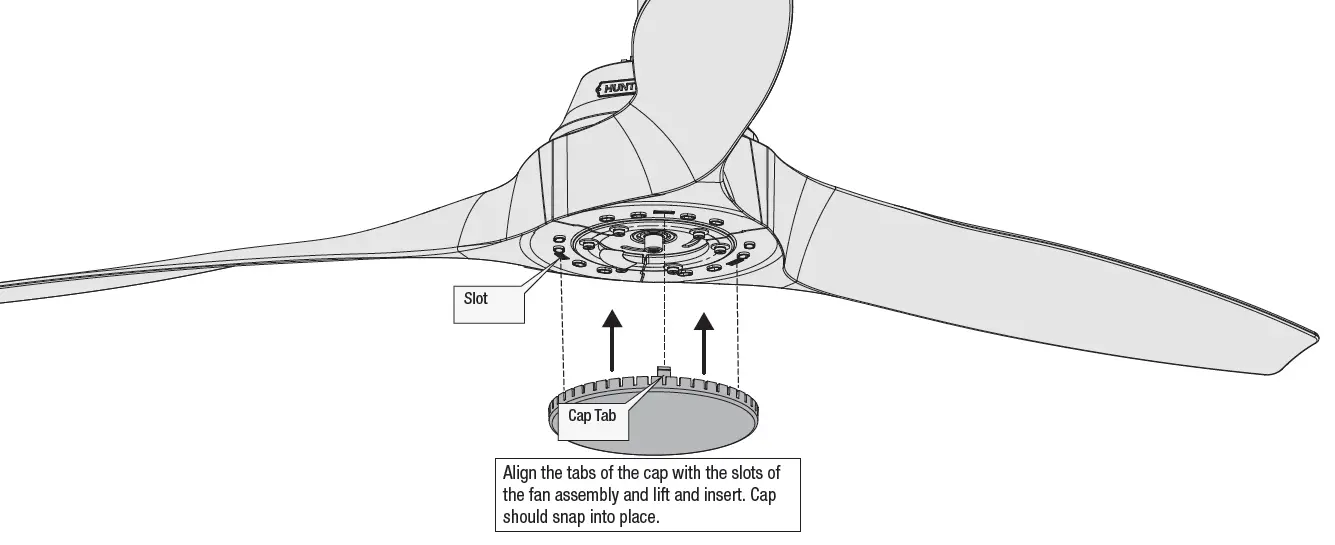 HUNT

Slot

Cap Tab

Align the tabs of the cap with the slots of the fan assembly and lift and insert. Cap should snap into place.