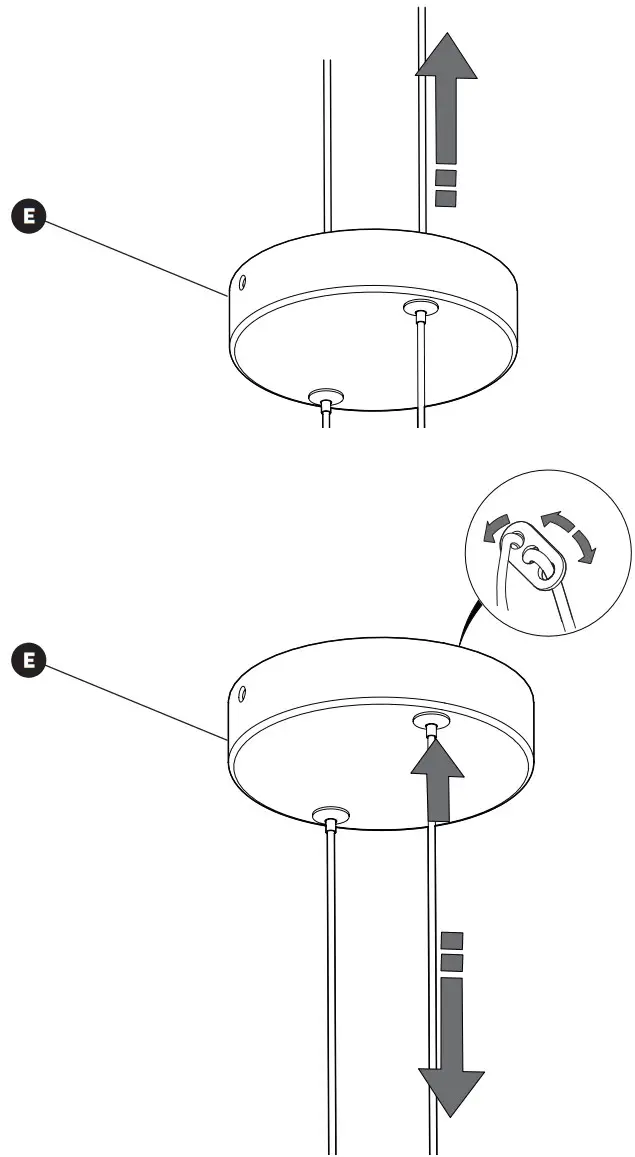 E

E