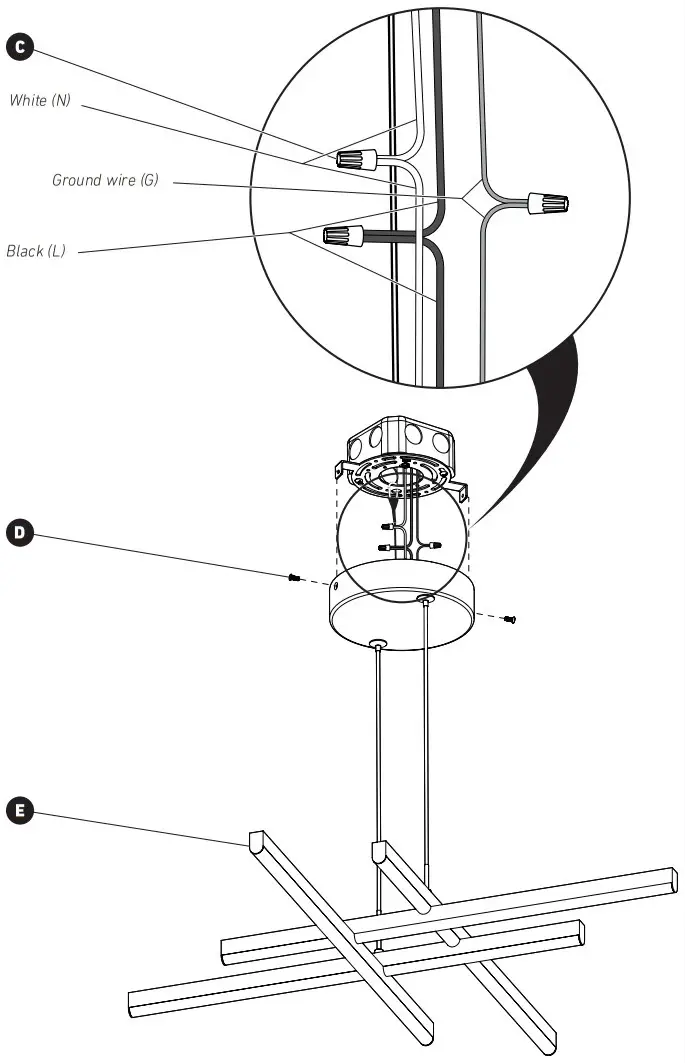 C

White (N)

Ground wire (G)

Black (L)

D

E