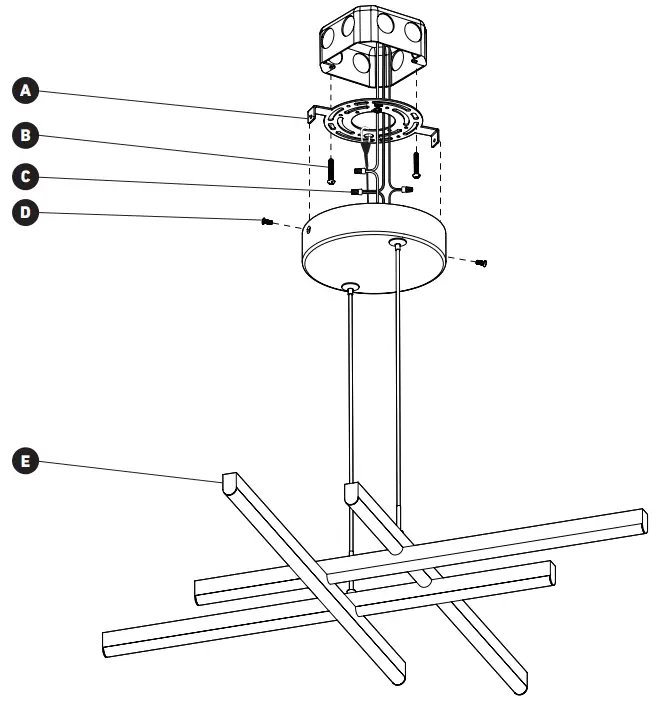 A

B

C

D

E