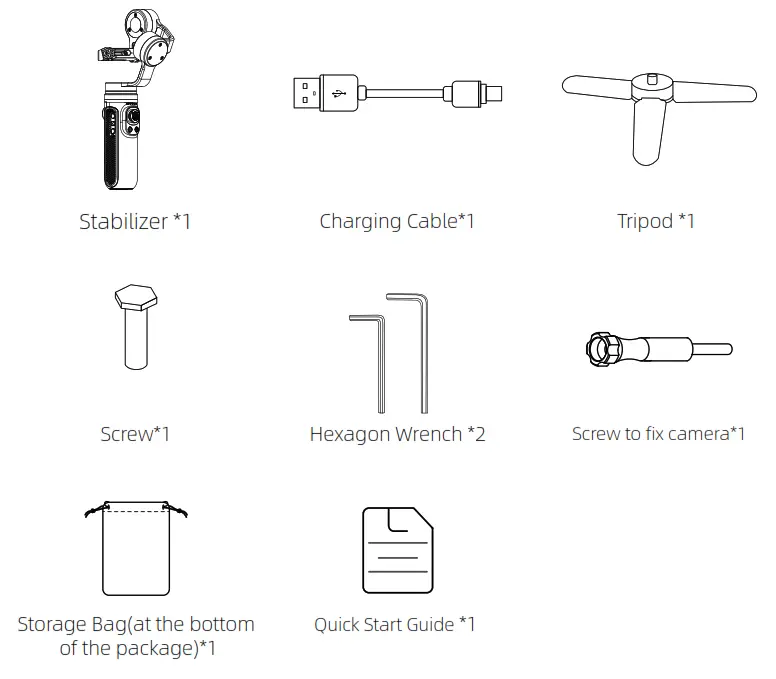 Stabilizer *1

Charging Cable*1

Tripod *1

Screw*1

Hexagon Wrench *2

Screw to fix camera*1

Storage Bag(at the bottom of the package)*1

Quick Start Guide *1