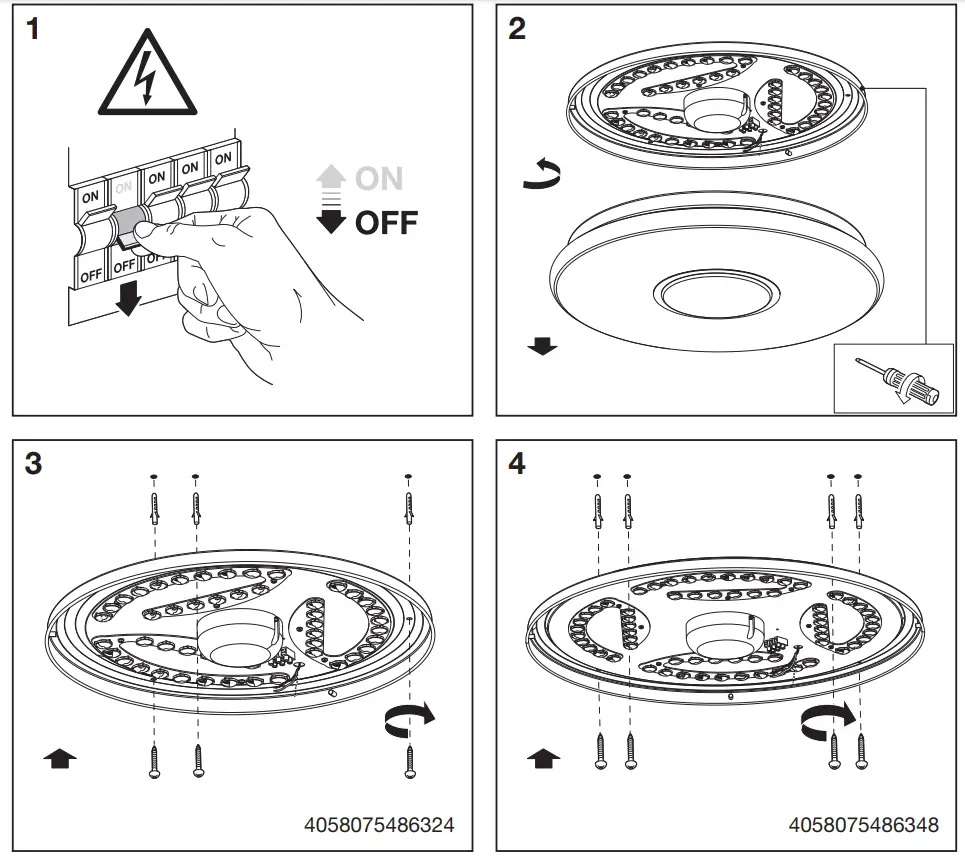 1

ON ON ON ON ON

OFF OFF OFF

ON
OFF

2

3

4058075486324

4

4058075486348