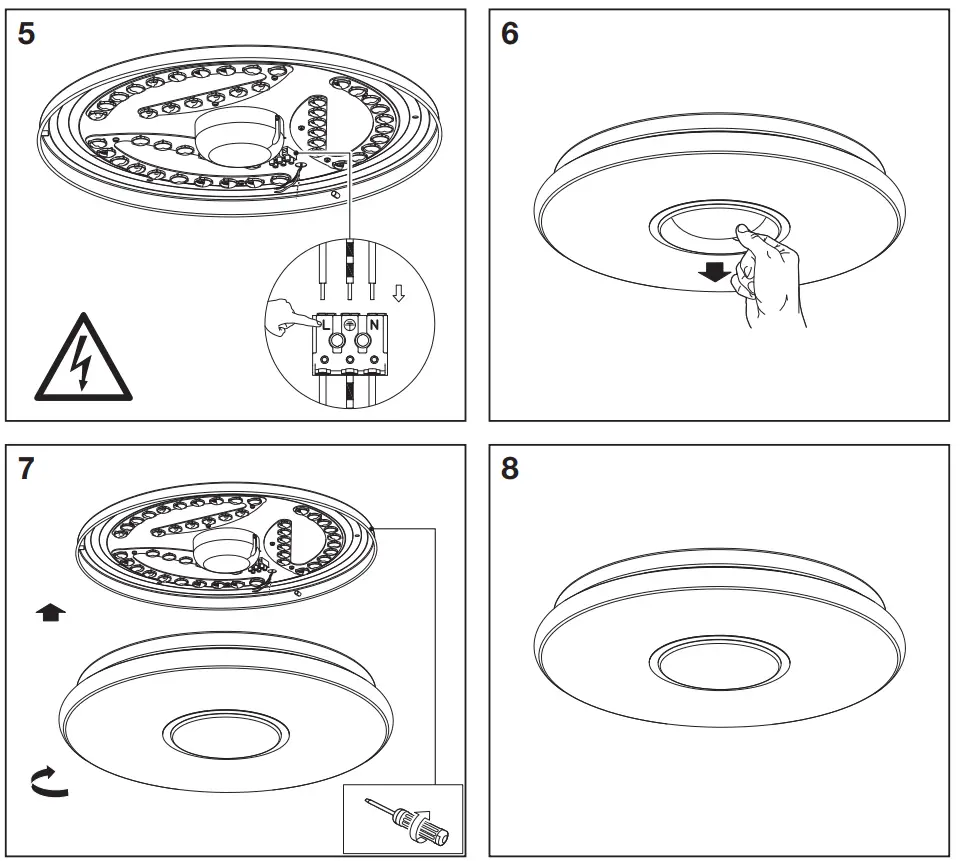 5

L
N

6

7

8