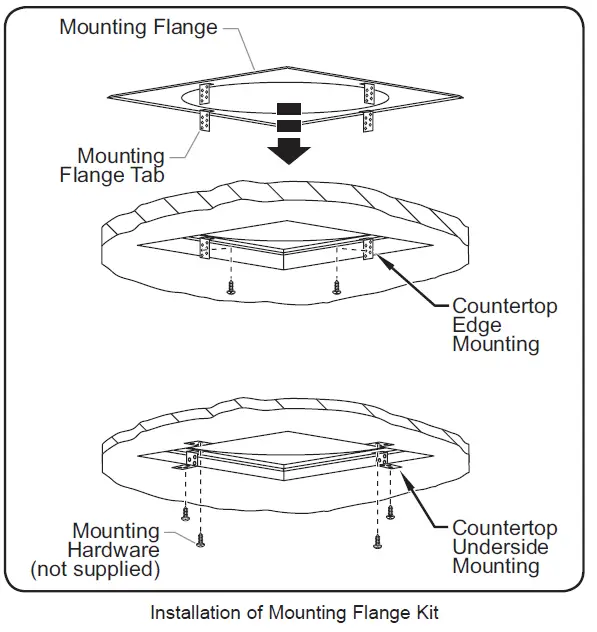 Mounting Flange

Mounting Flange Tab

Countertop Edge Mounting

Mounting Hardware (not supplied)

Countertop Underside Mounting

Installation of Mounting Flange Kit