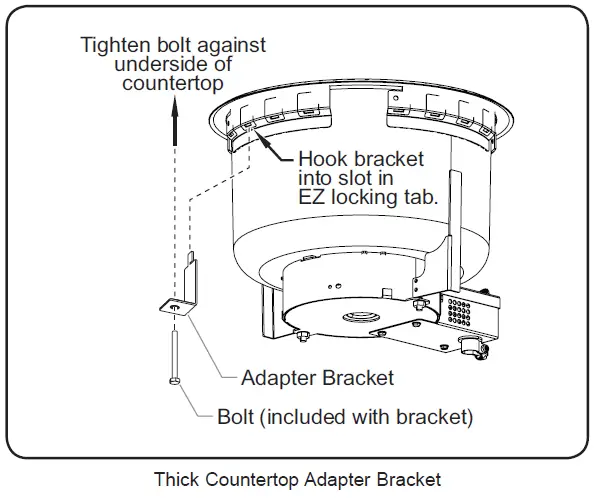 Tighten bolt against underside of countertop

Hook bracket into slot in EZ locking tab.

Adapter Bracket

Bolt (included with bracket)

Thick Countertop Adapter Bracket