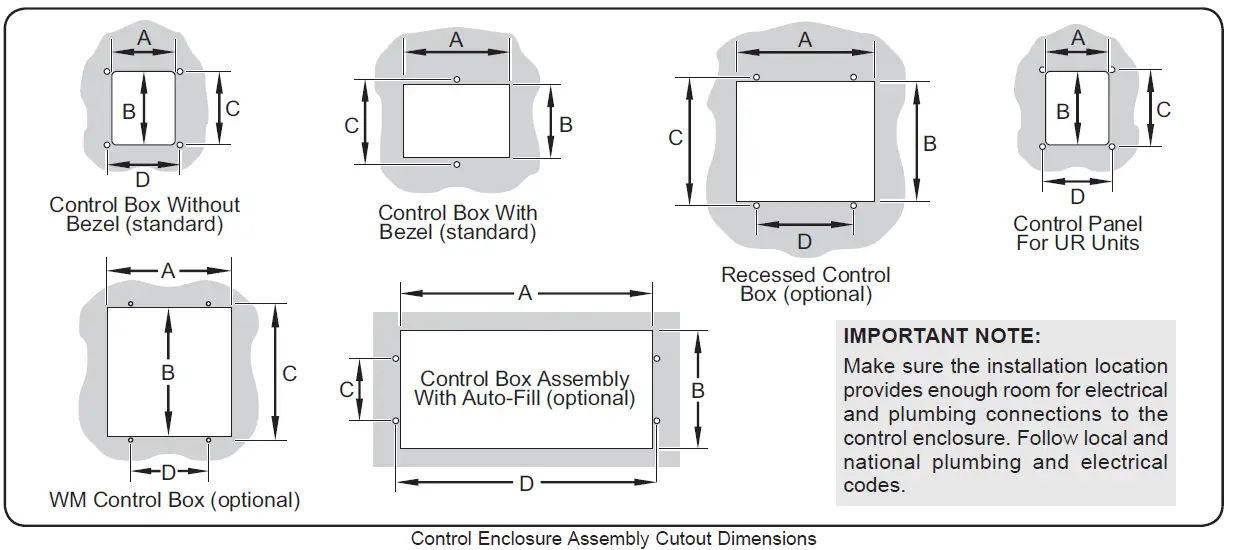 A
B
C
D
Control Box Without Bezel (standard)

A
C
B
Control Box With Bezel (standard)

A
C
B
D
Recessed Control Box (optional)

A
B
C
D
Control Panel For UR Units

A
B
C
D
WM Control Box (optional)

A
C
Control Box Assembly With Auto-Fill (optional)
B
D

IMPORTANT NOTE:
Make sure the installation location provides enough room for electrical and plumbing connections to the control enclosure. Follow local and national plumbing and electrical codes.

Control Enclosure Assembly Cutout Dimensions